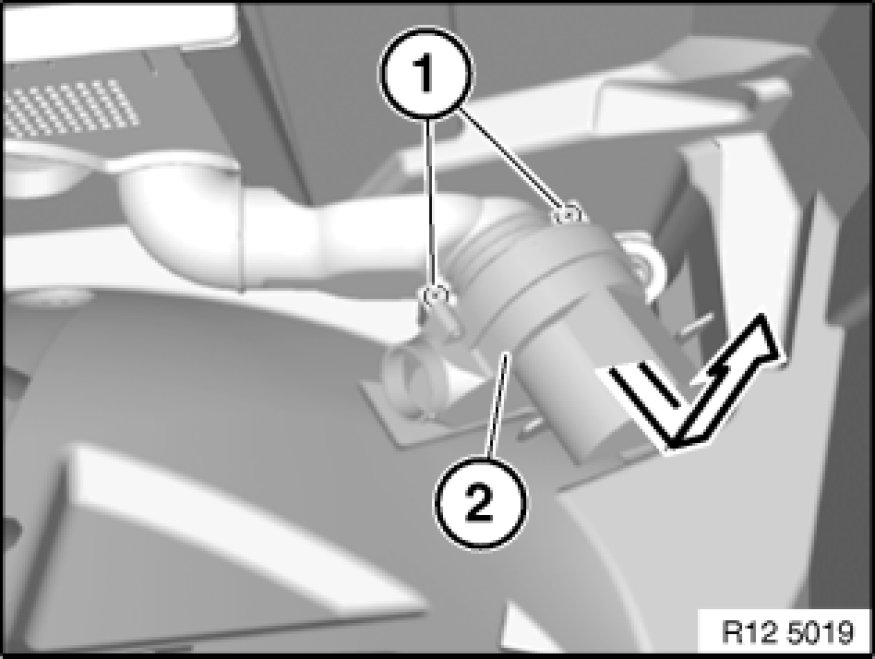 1
2
R12 5019