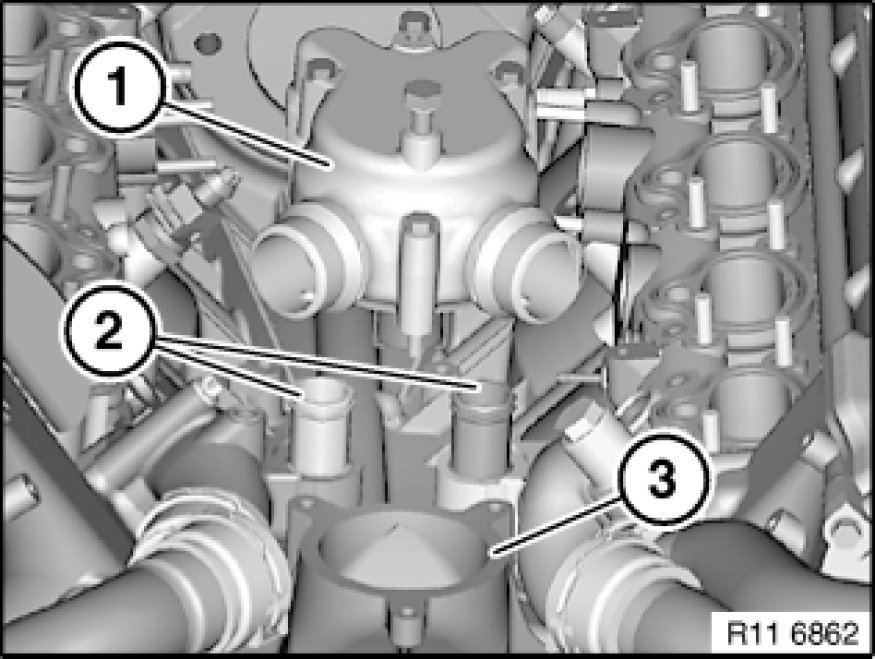 1
2
3
R11 6862