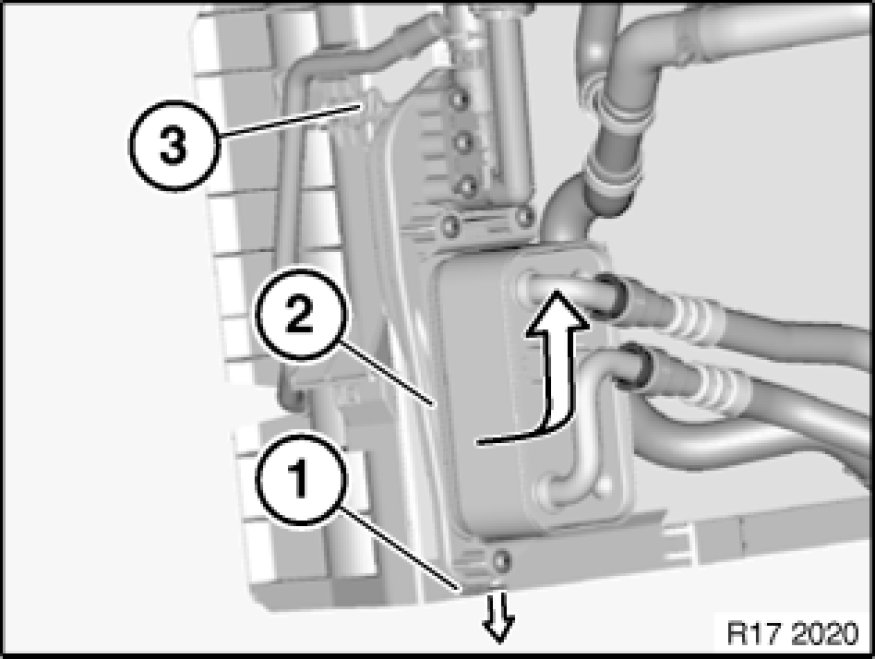 3
2
1
R17 2020