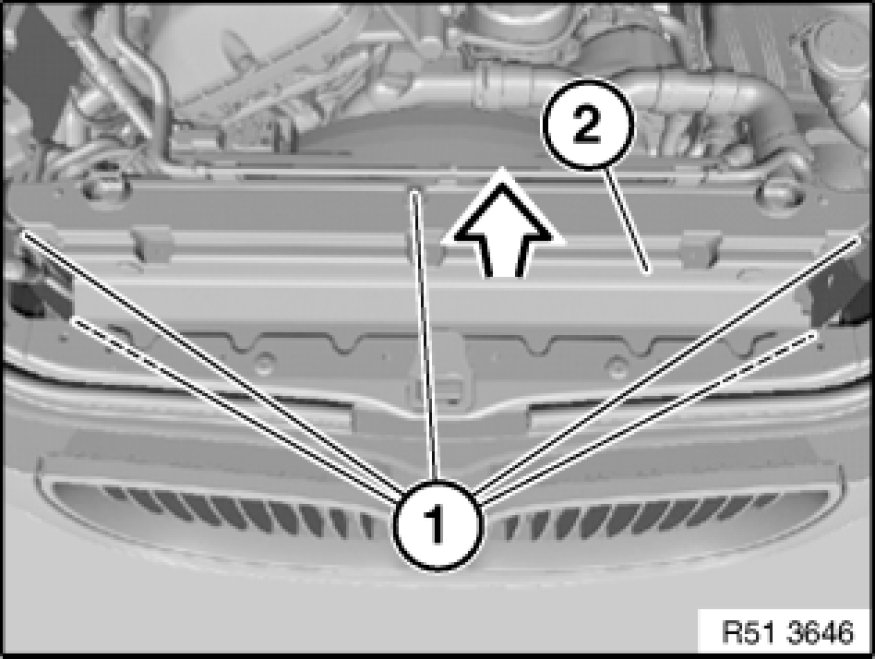 2

1

R51 3646