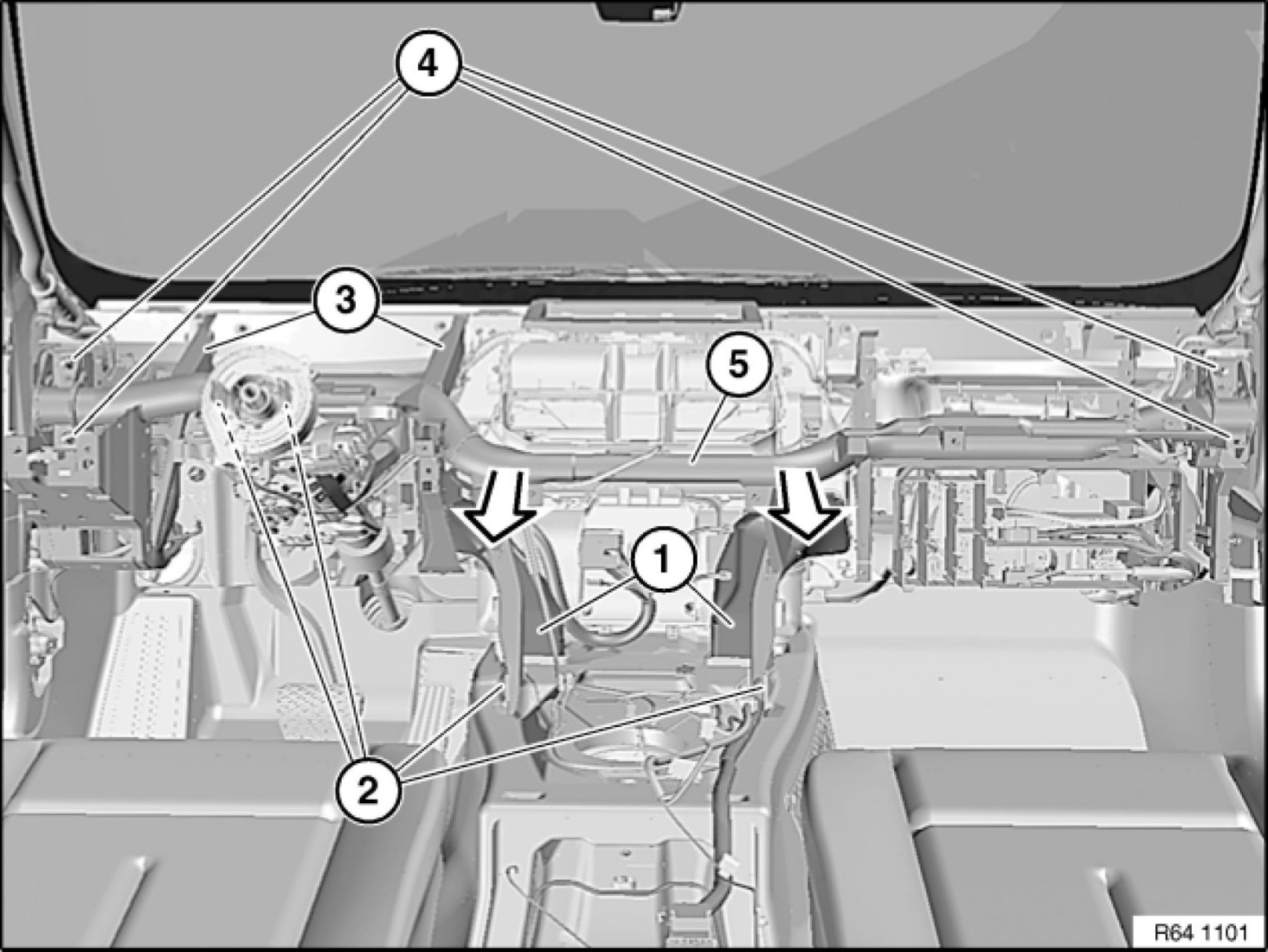 4
3
5
1
2
R64 1101