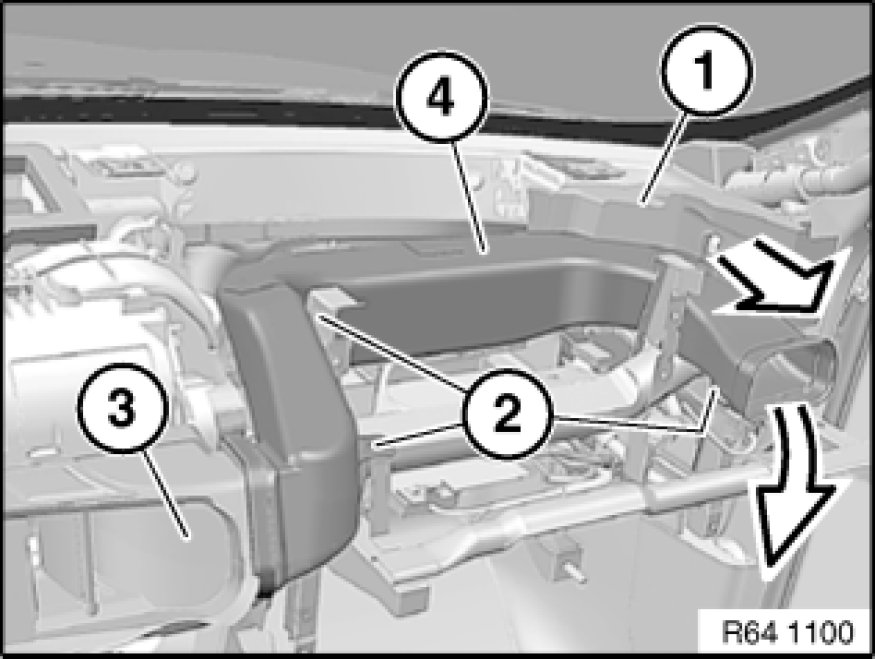 4
1
2
3
R64 1100