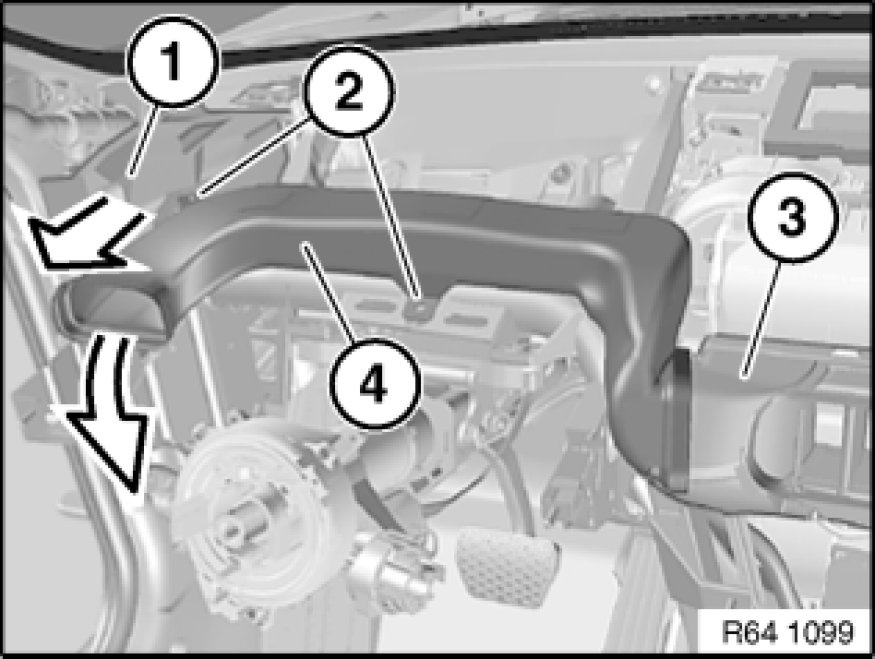 1
2
3
4
R64 1099