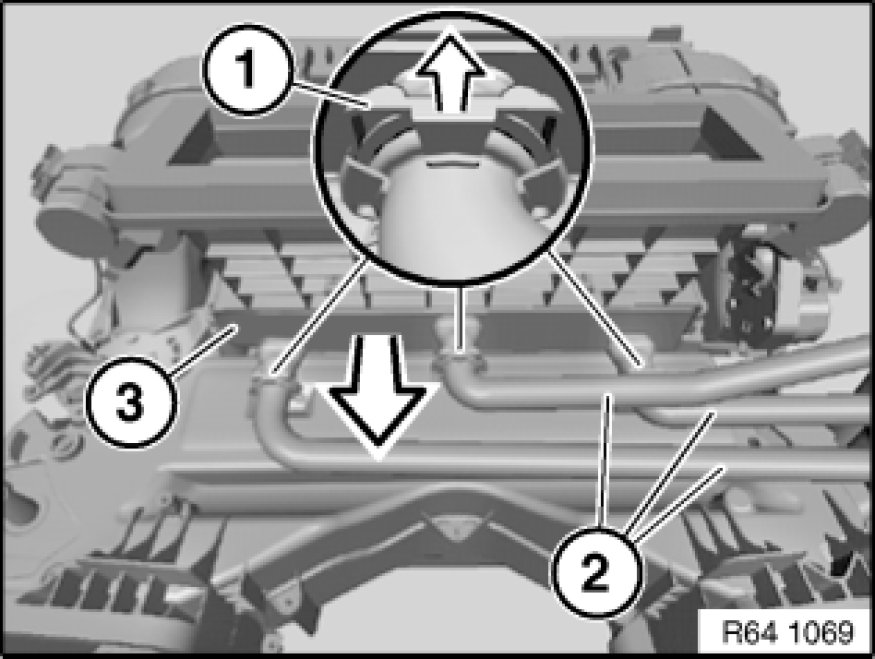 1
3
2
R64 1069