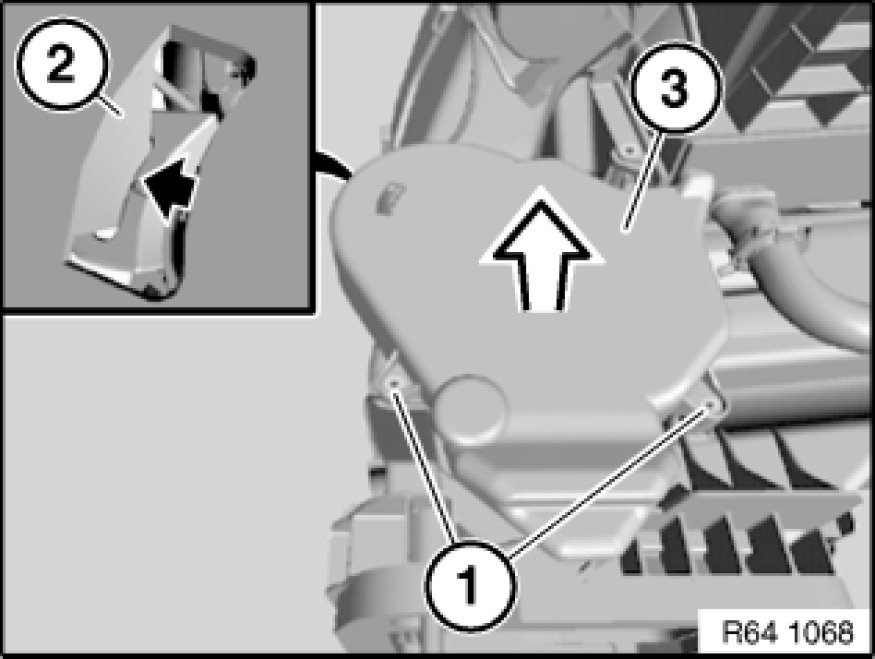 2

3

1

R64 1068