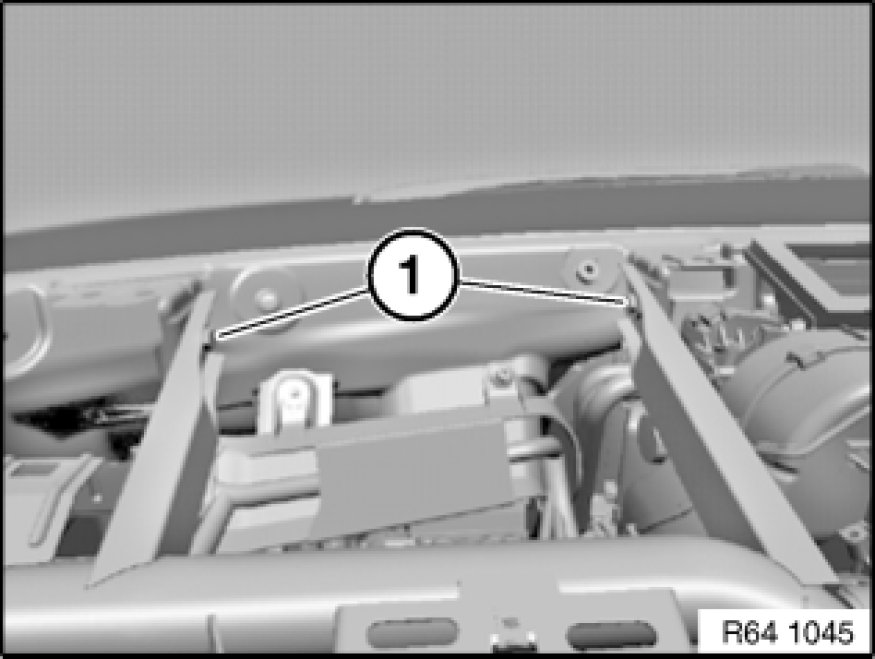 1

R64 1045