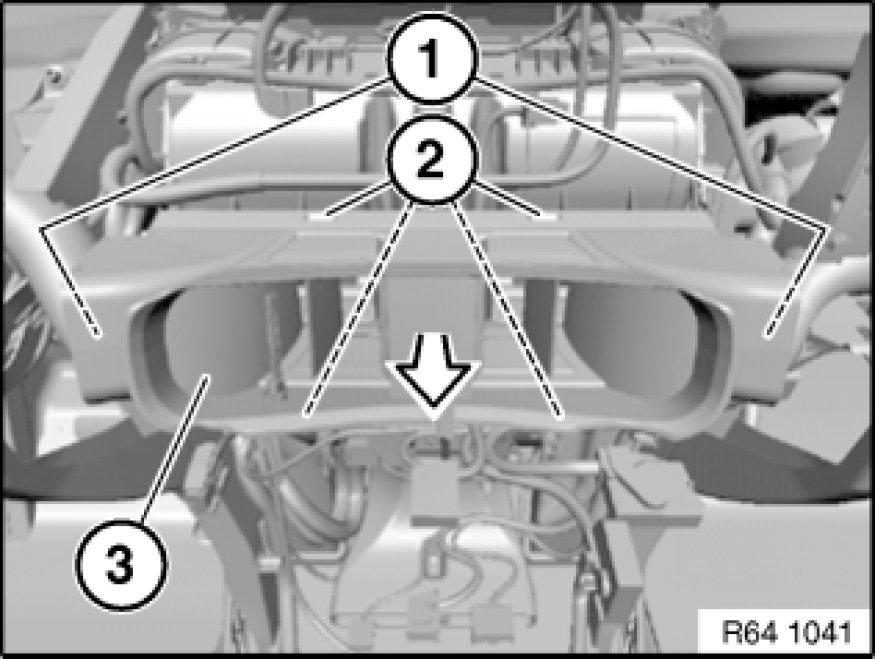 1
2
3
R64 1041