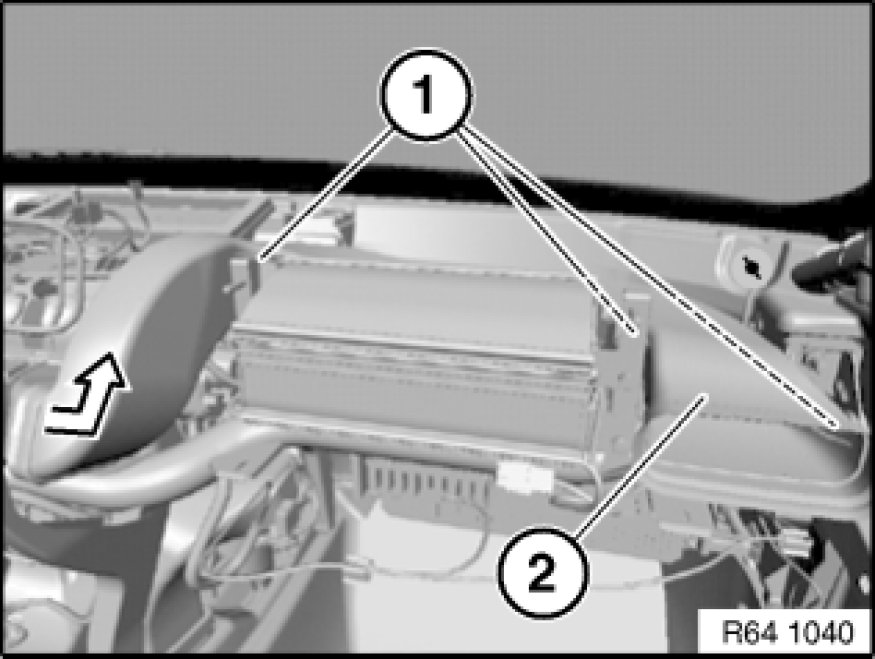 1
2
R64 1040