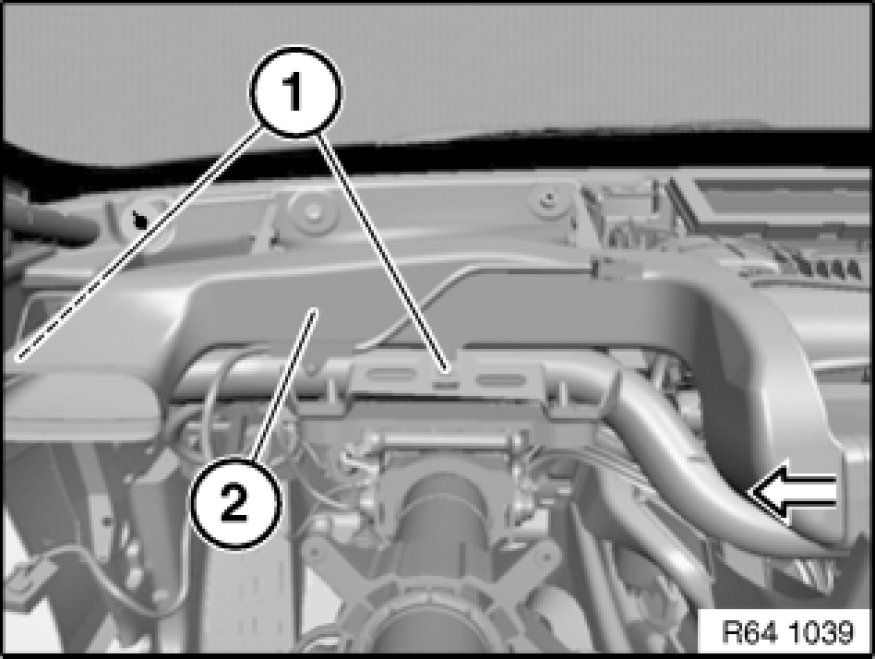 1
2
R64 1039