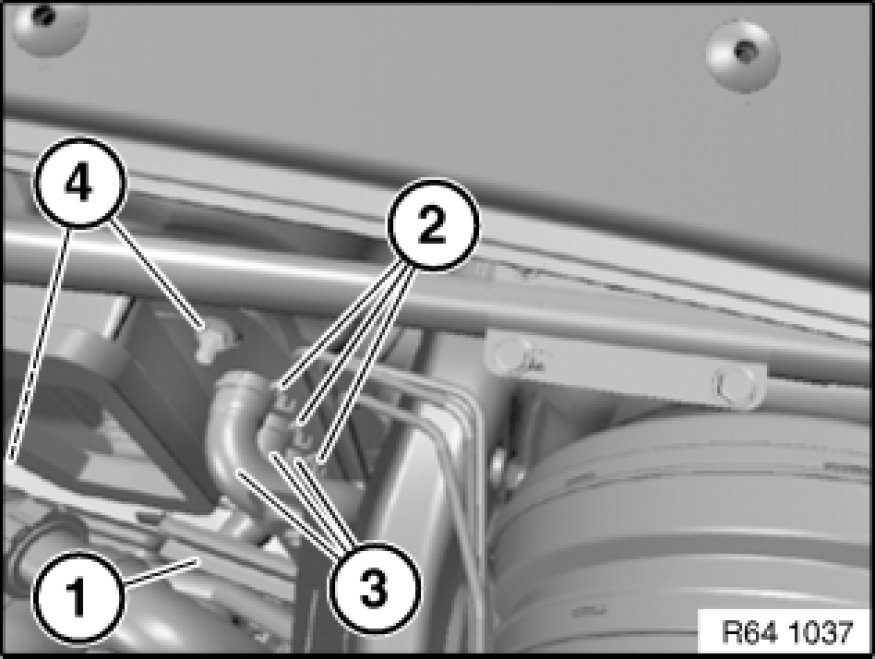 4
2
1
3
R64 1037