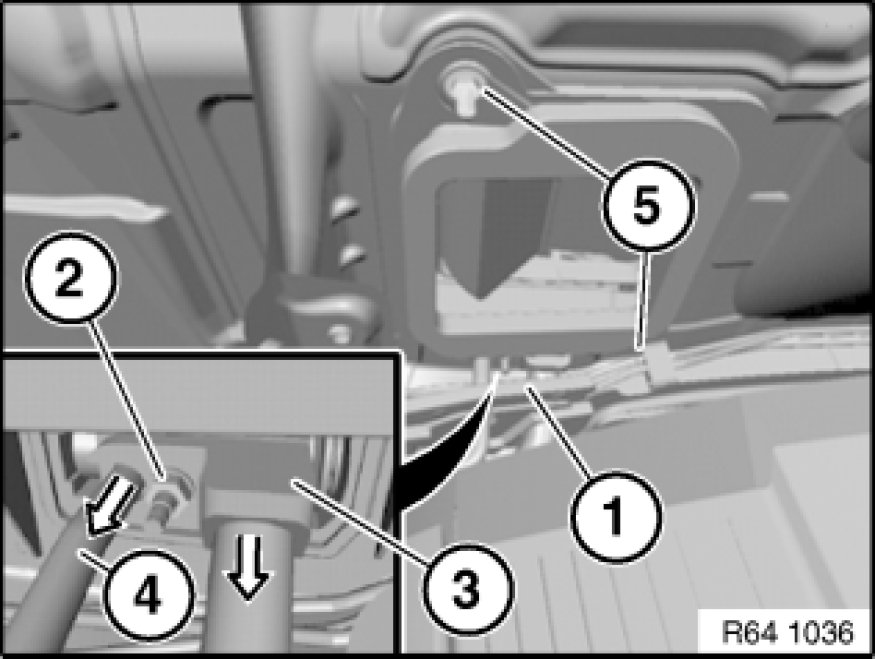 5
2
1
3
4
R64 1036