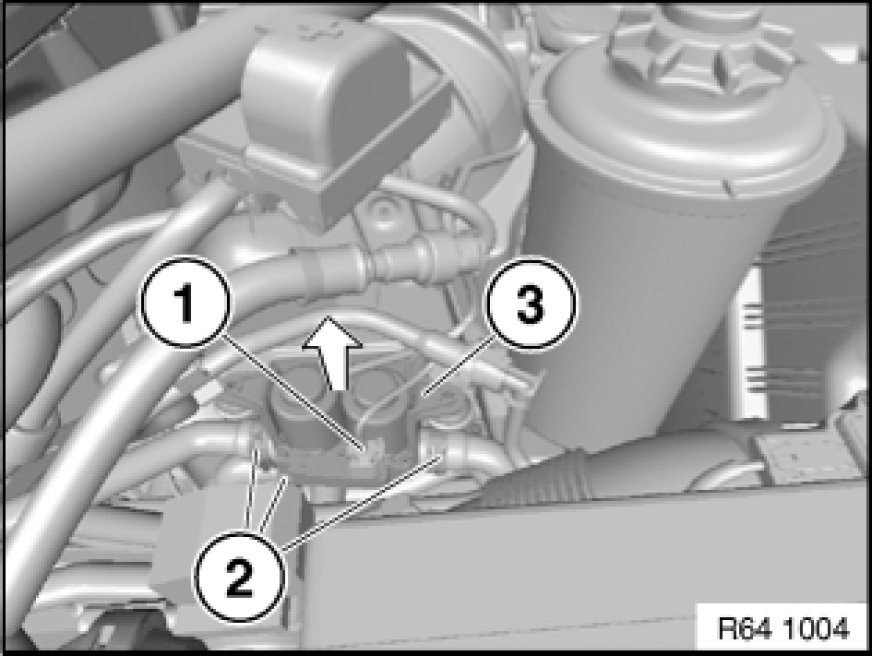 1
3
2
R64 1004