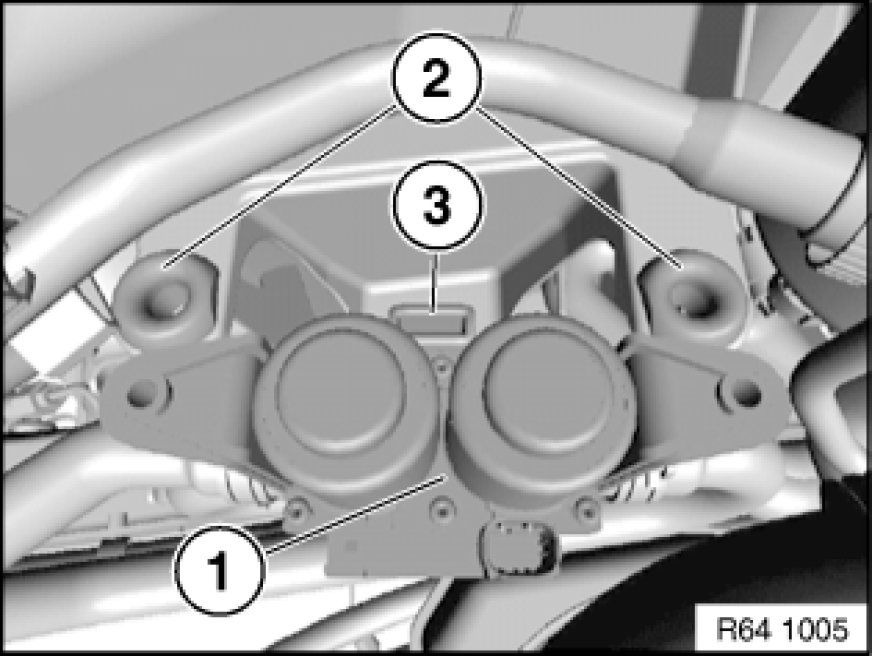 2
3
1
R64 1005