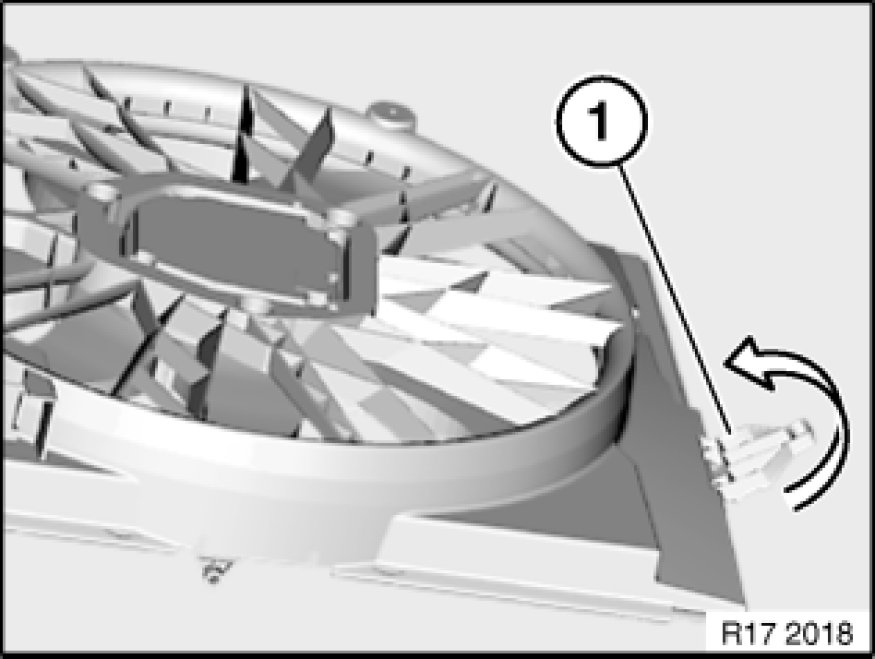 1

R17 2018