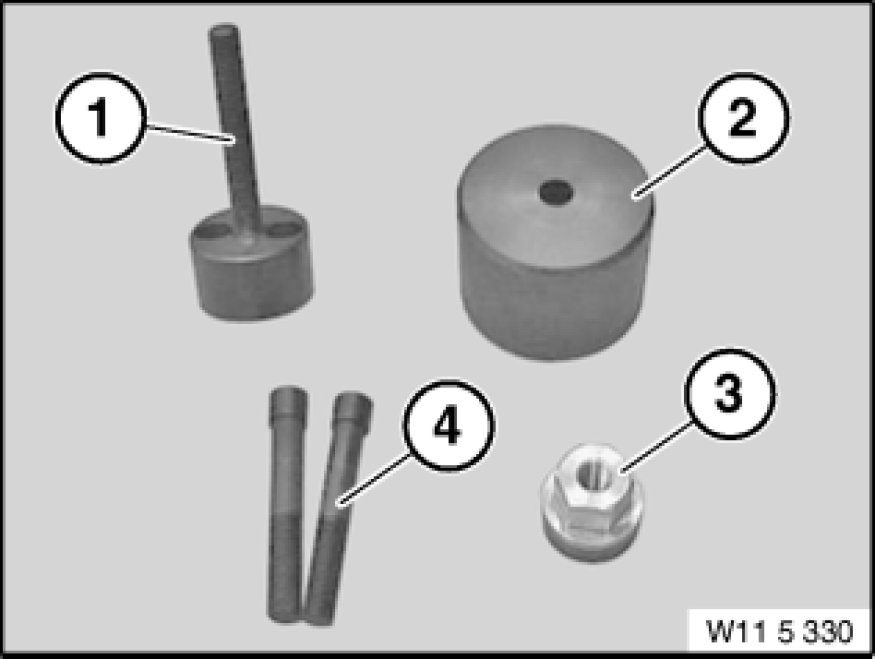 1
2
4
3
W11 5 330