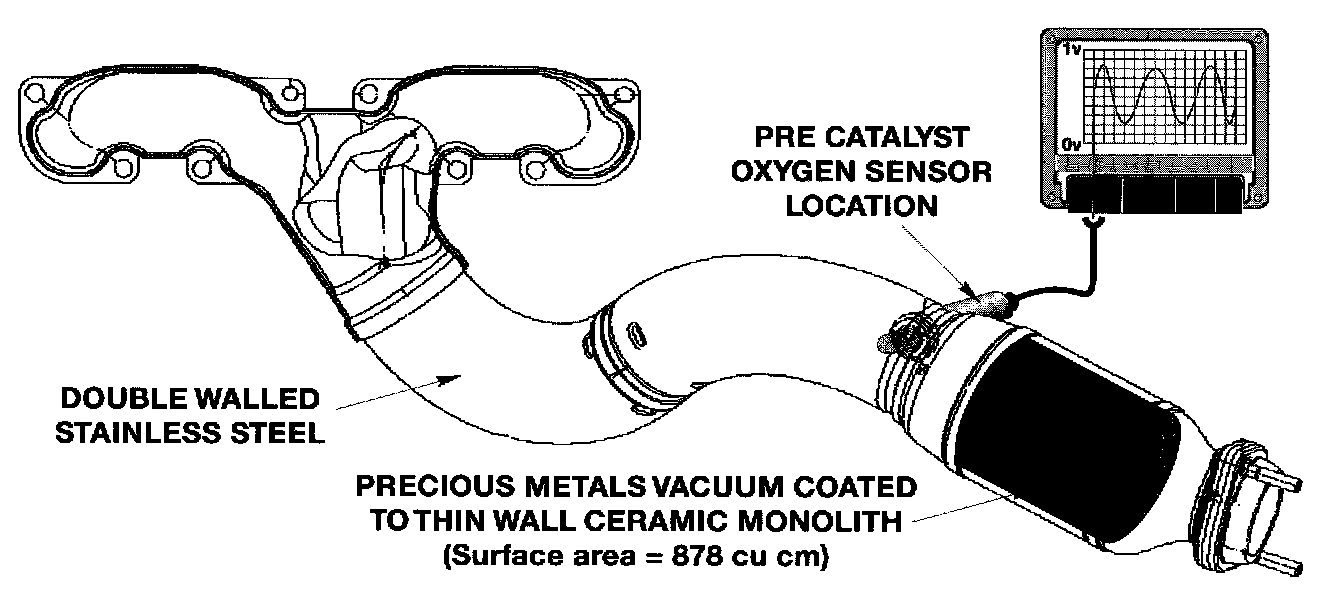 1v

0v

PRE CATALYST OXYGEN SENSOR LOCATION

DOUBLE WALLED STAINLESS STEEL

PRECIOUS METALS VACUUM COATED TO THIN WALL CERAMIC MONOLITH (Surface area = 878 cu cm)