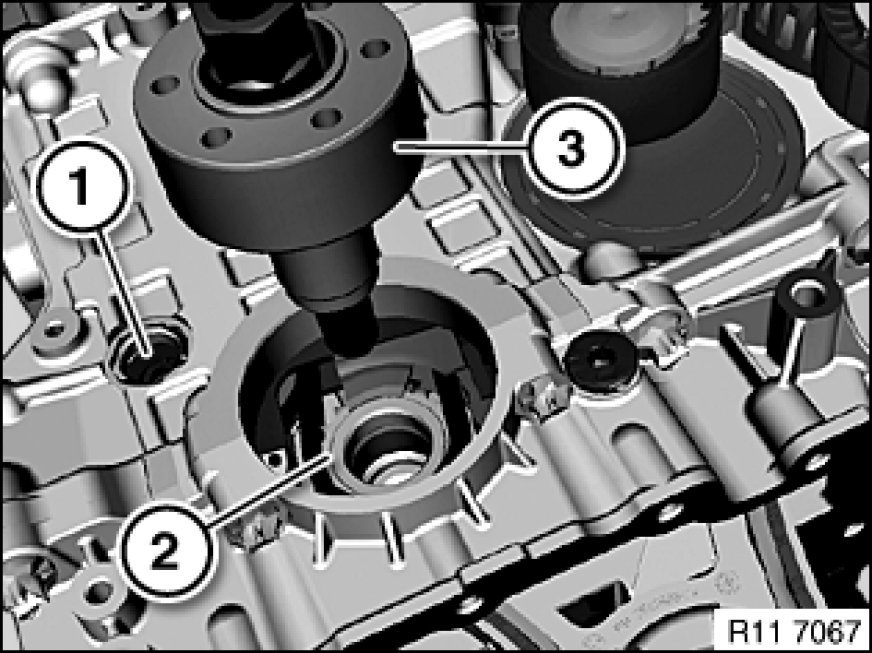 1
3
2
R11 7067