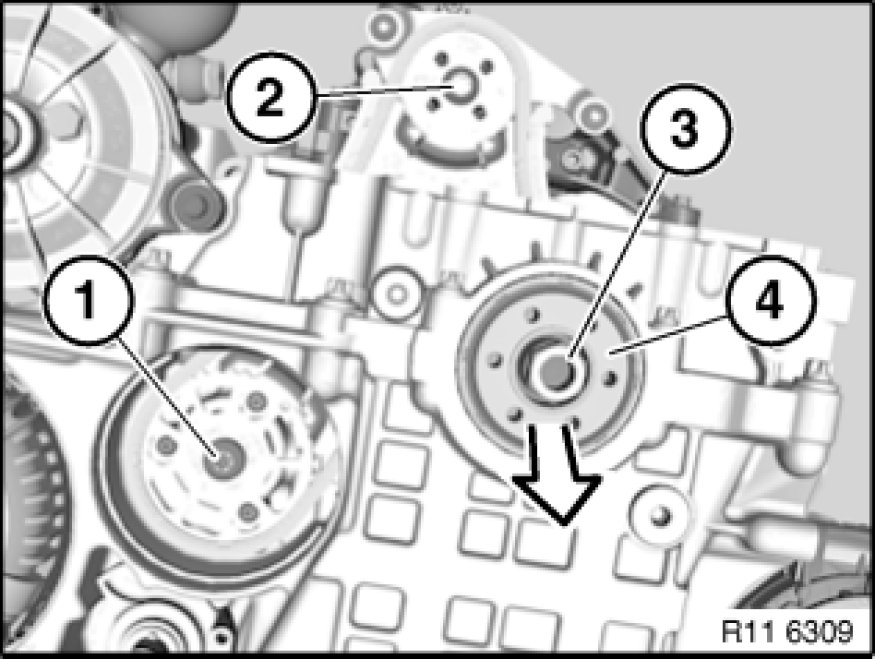 2
3
1
4
R11 6309