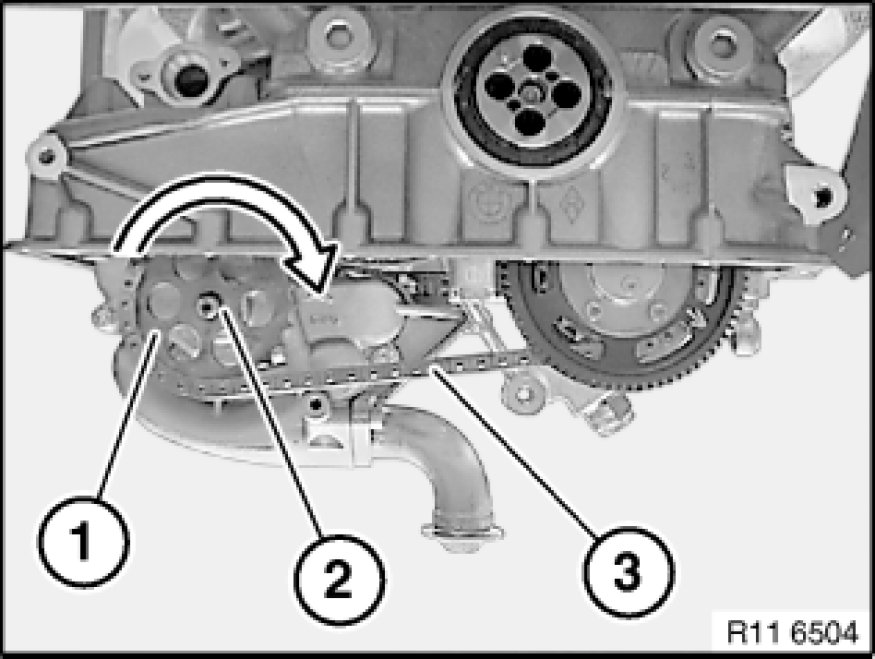 1
2
3
R11 6504