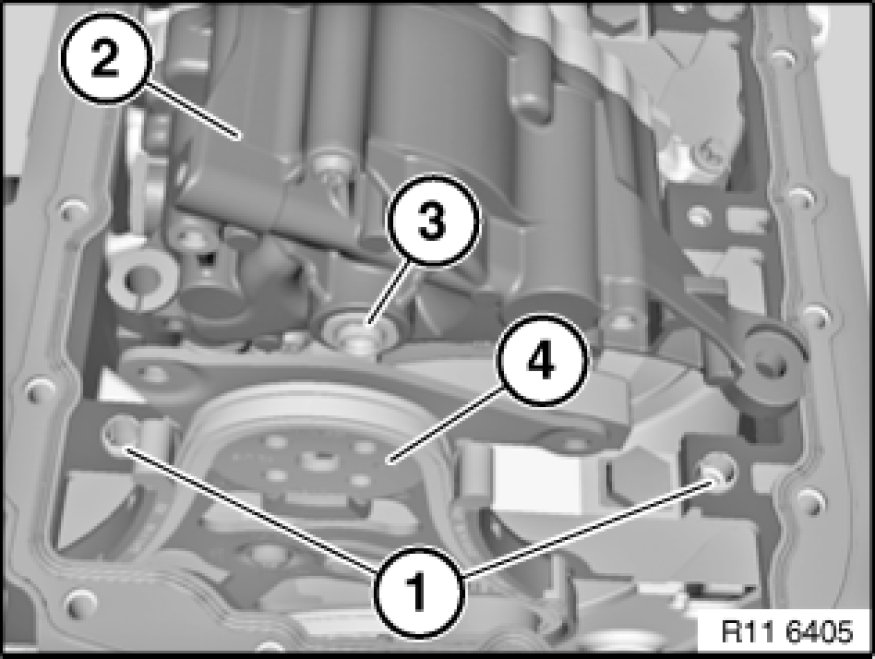 2
3
4
1
R11 6405