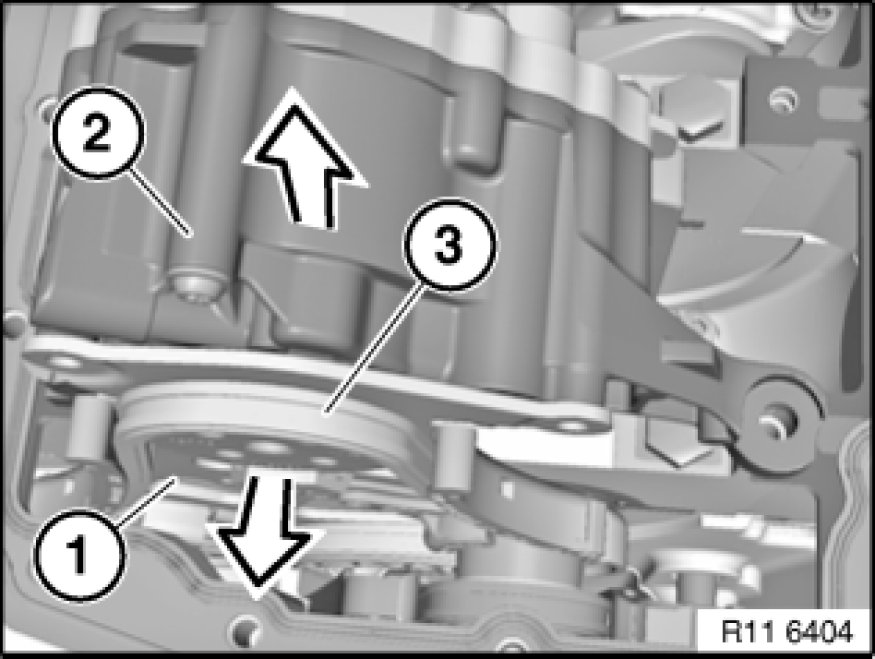 2
3
1
R11 6404