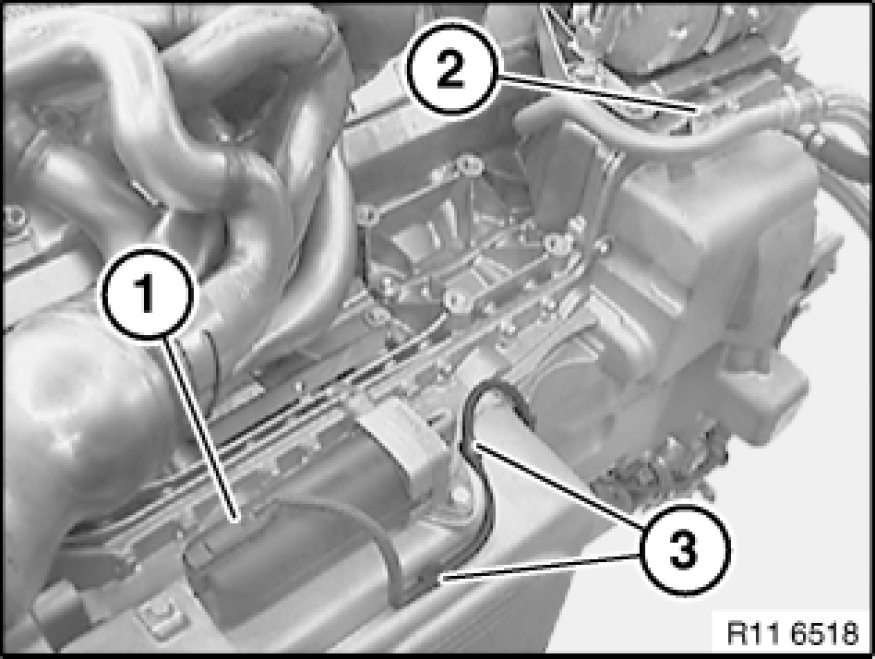 2
1
3
R11 6518