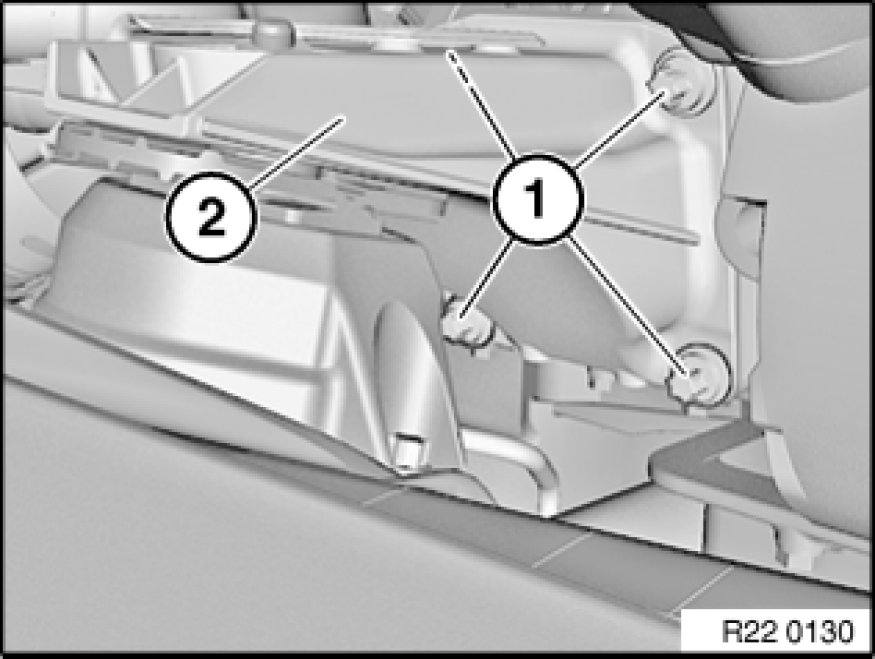 2

1

R22 0130