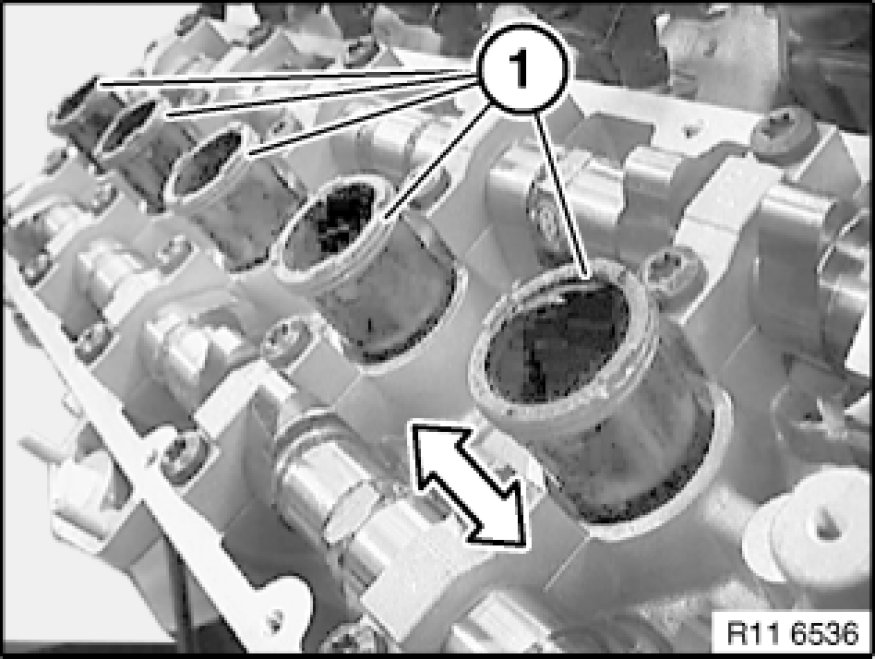 1

R11 6536