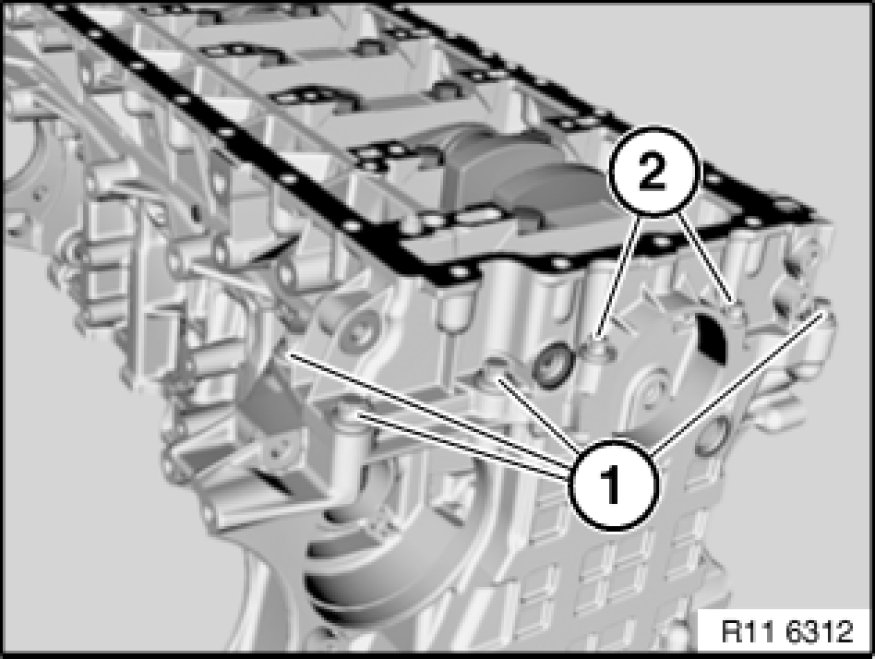 2

1

R11 6312