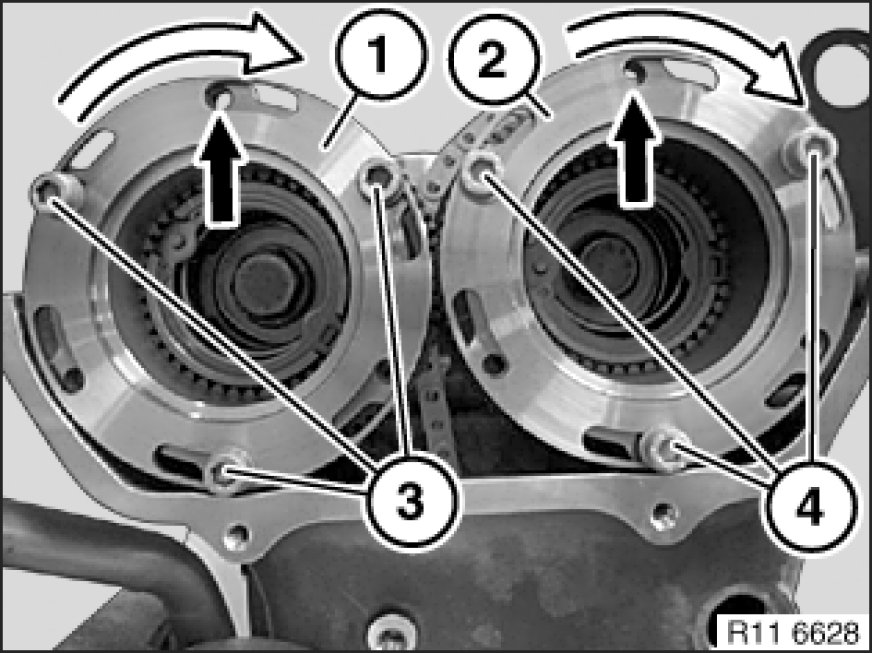 1
2
3
4
R11 6628