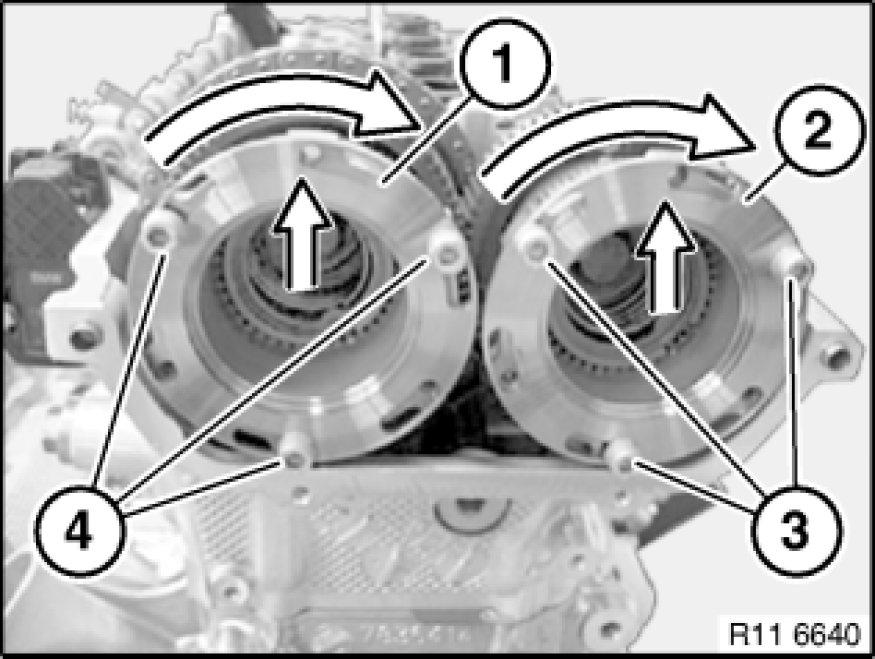 1
2
4
3
R11 6640