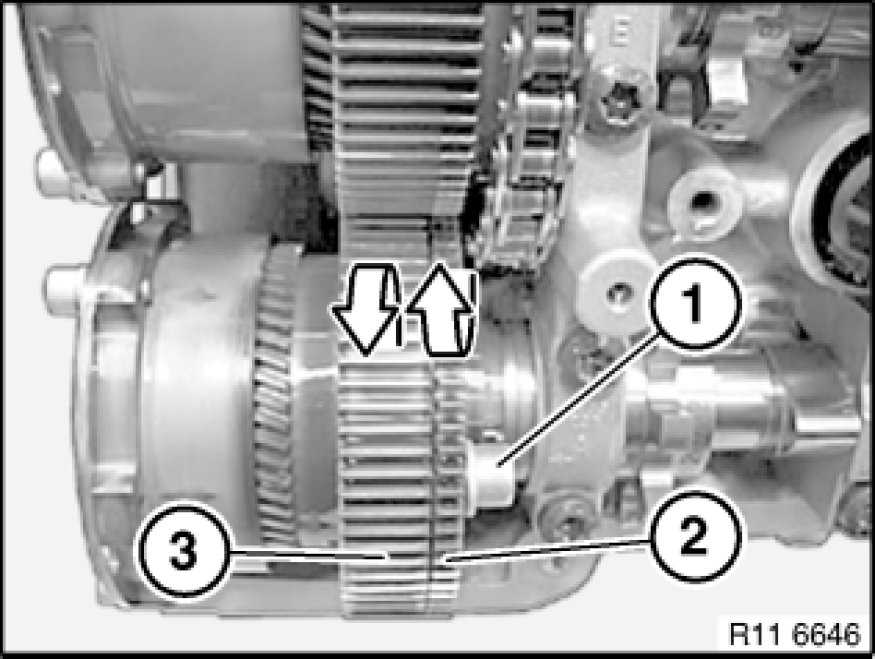 1
3
2
R11 6646