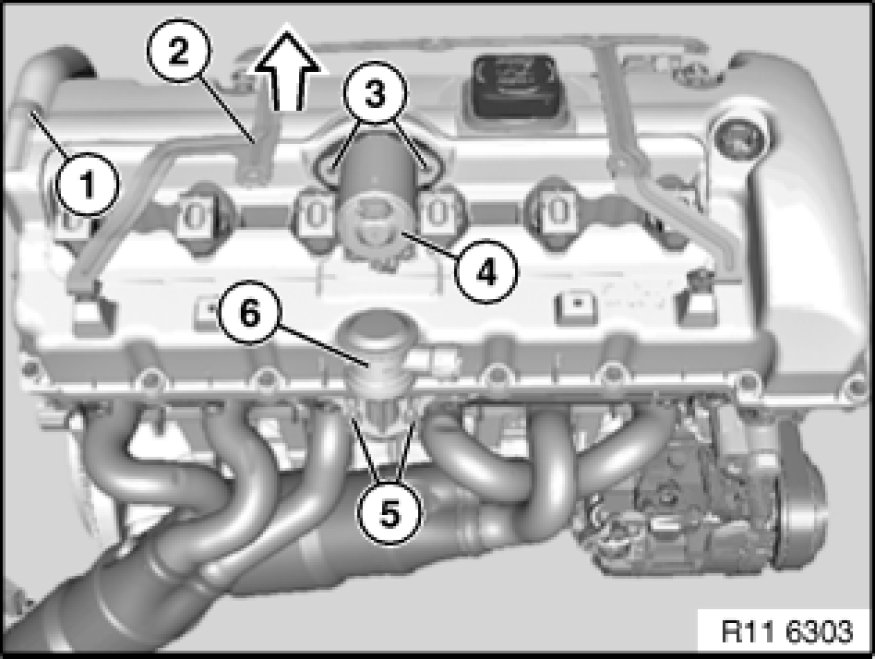 2
3
1
4
6
5
R11 6303