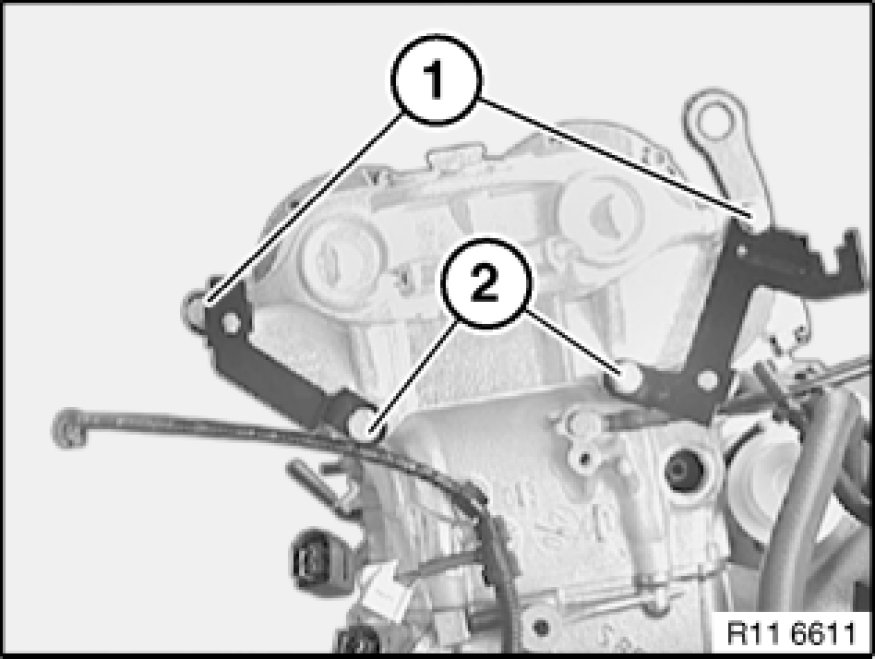 1
2
R11 6611