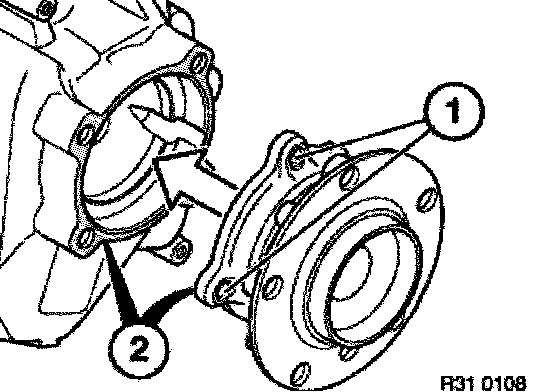 1

2

R31 0108