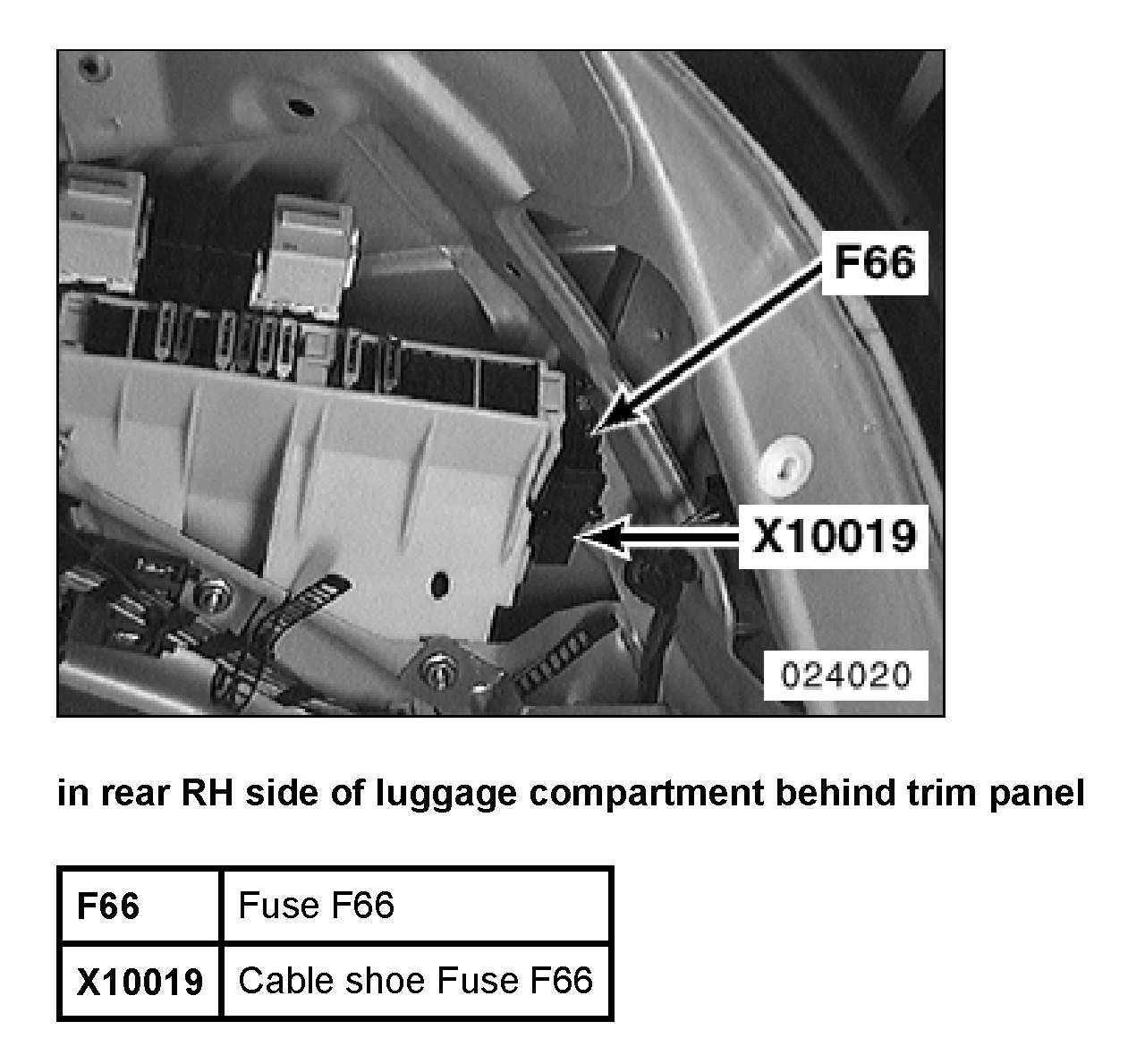 F66

X10019

024020

in rear RH side of luggage compartment behind trim panel

| F66 | Fuse F66 |
|---|---|
| X10019 | Cable shoe Fuse F66 |