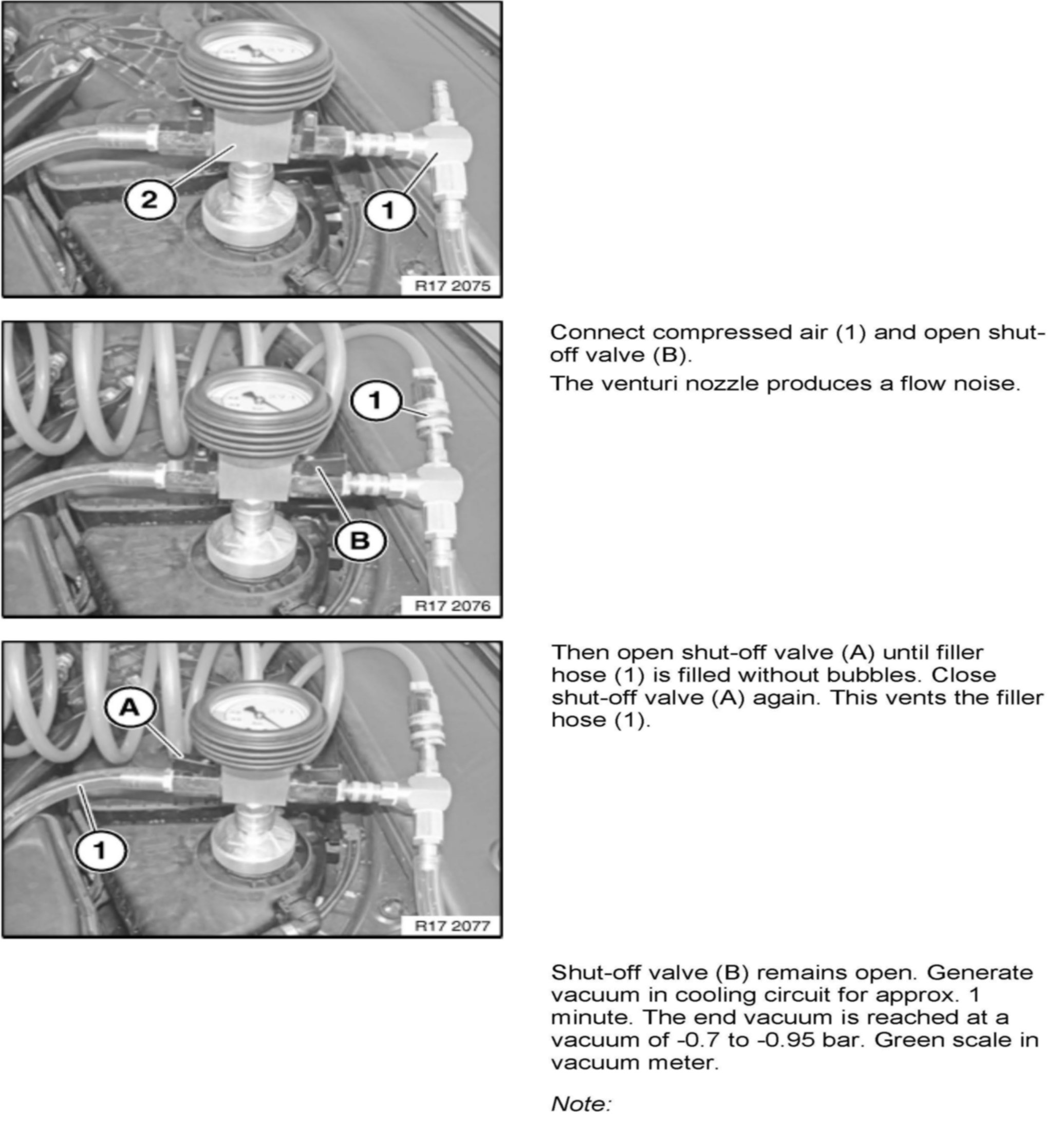 2

1

R17 2075

1

B

R17 2076

Connect compressed air (1) and open shut-off valve (B).

The venturi nozzle produces a flow noise.

A

1

R17 2077

Then open shut-off valve (A) until filler hose (1) is filled without bubbles. Close shut-off valve (A) again. This vents the filler hose (1).

Shut-off valve (B) remains open. Generate vacuum in cooling circuit for approx. 1 minute. The end vacuum is reached at a vacuum of -0.7 to -0.95 bar. Green scale in vacuum meter.

Note: