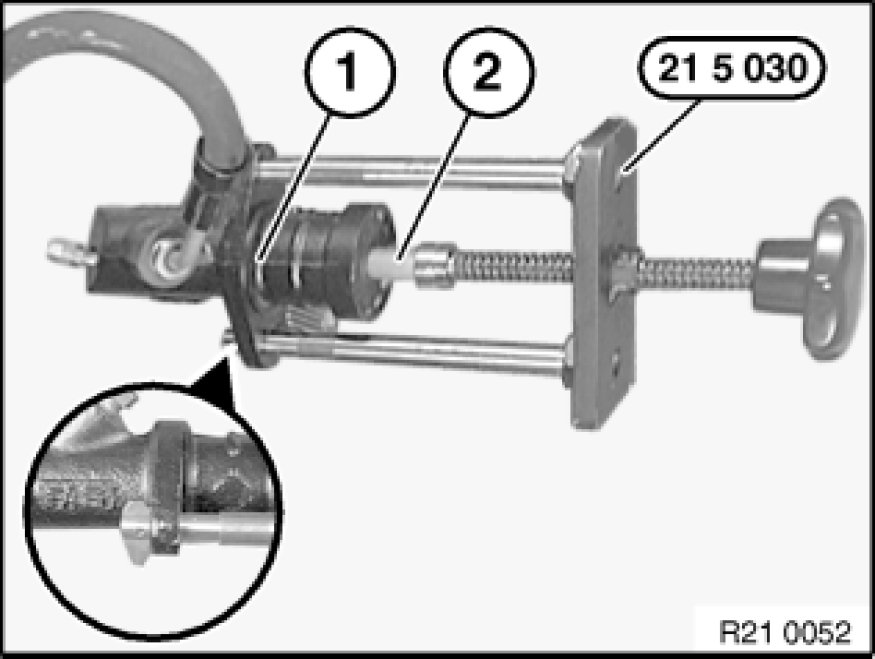 1
2
21 5 030
R21 0052