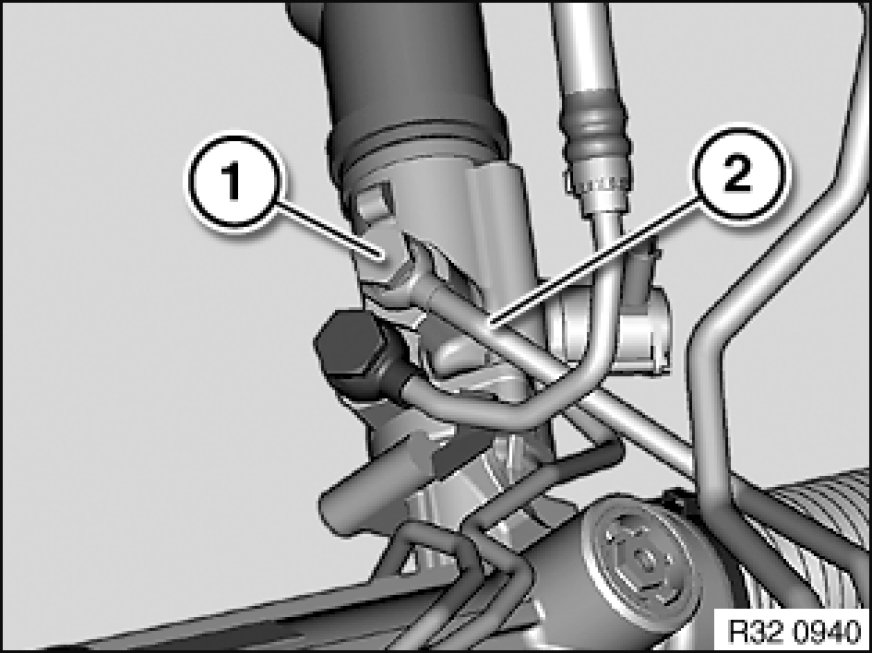 1
2
R32 0940