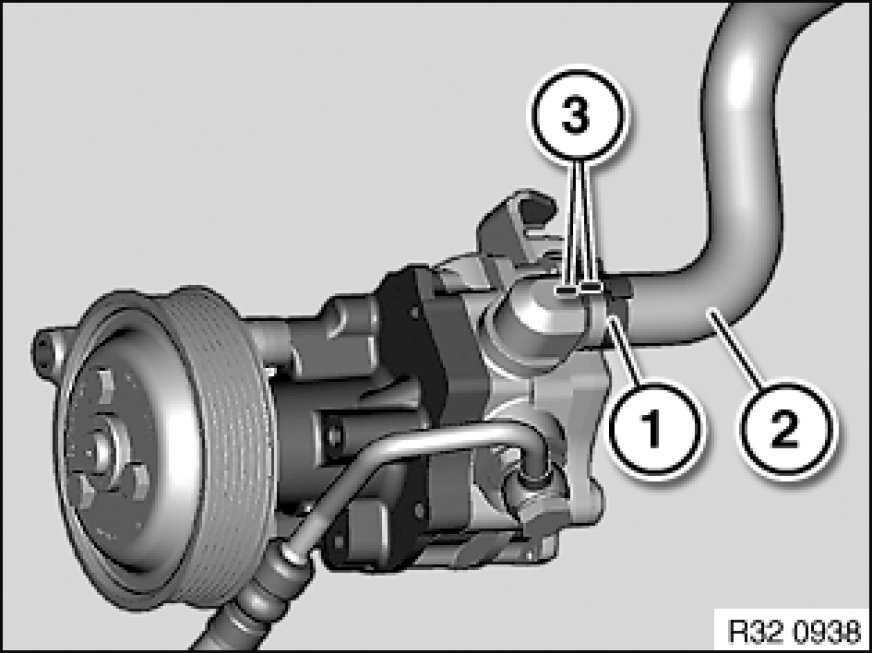 3
1
2
R32 0938