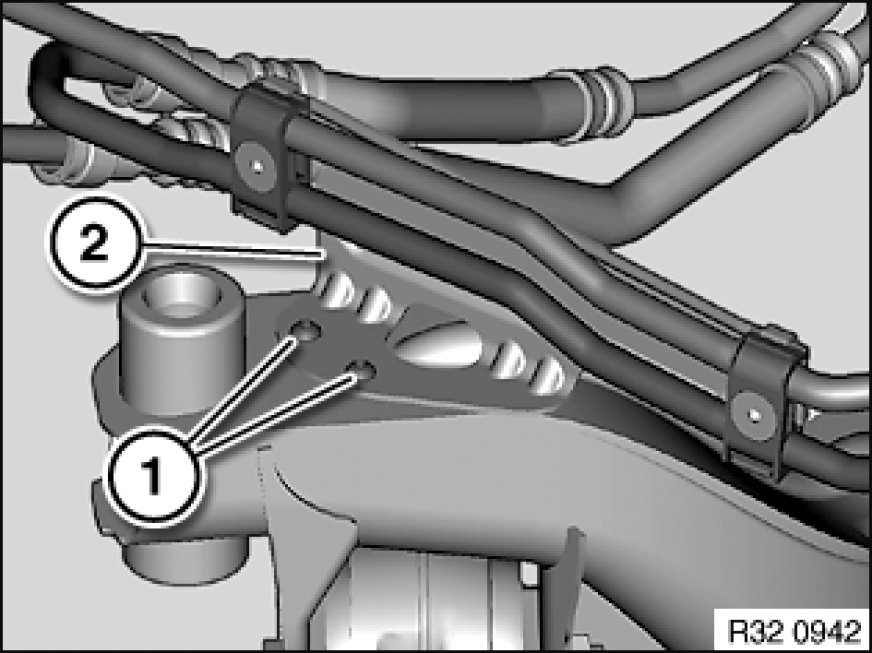 2

1

R32 0942