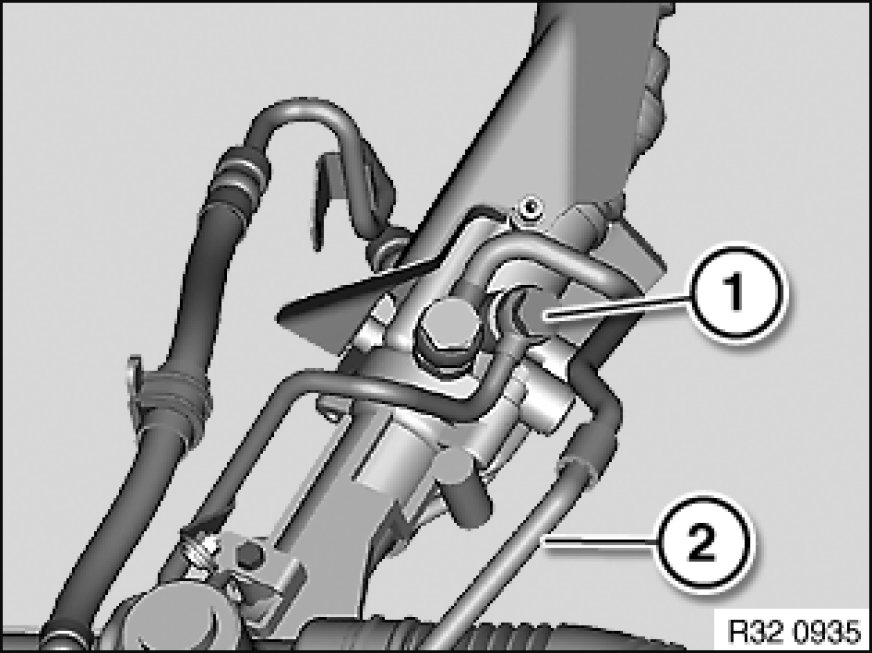 1

2

R32 0935