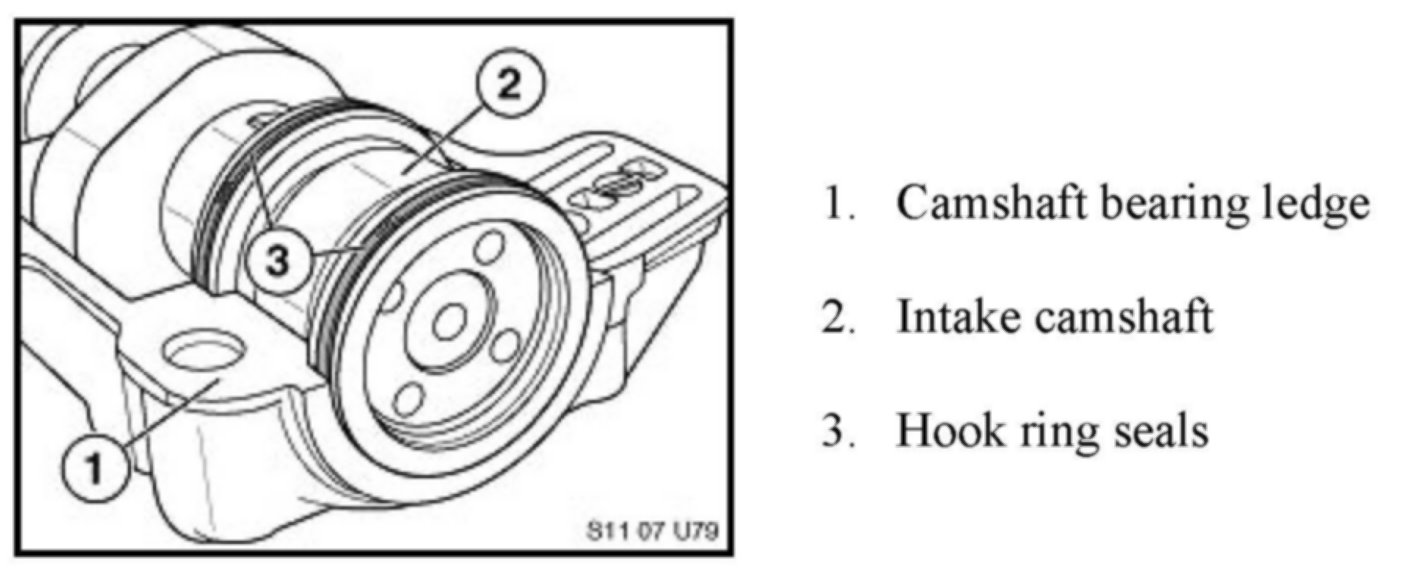 2

3

1

S11 07 U79

1. Camshaft bearing ledge

2. Intake camshaft

3. Hook ring seals