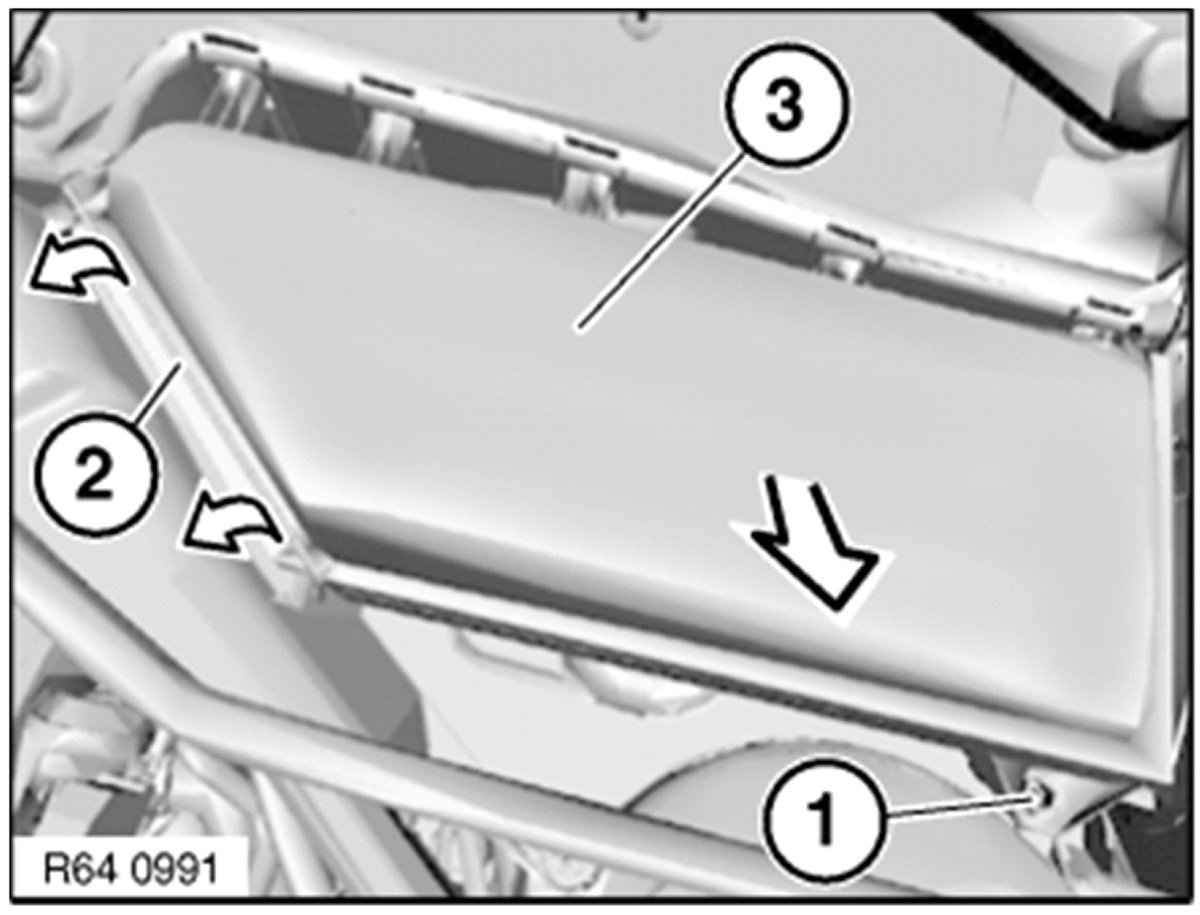 3
2
1
R64 0991