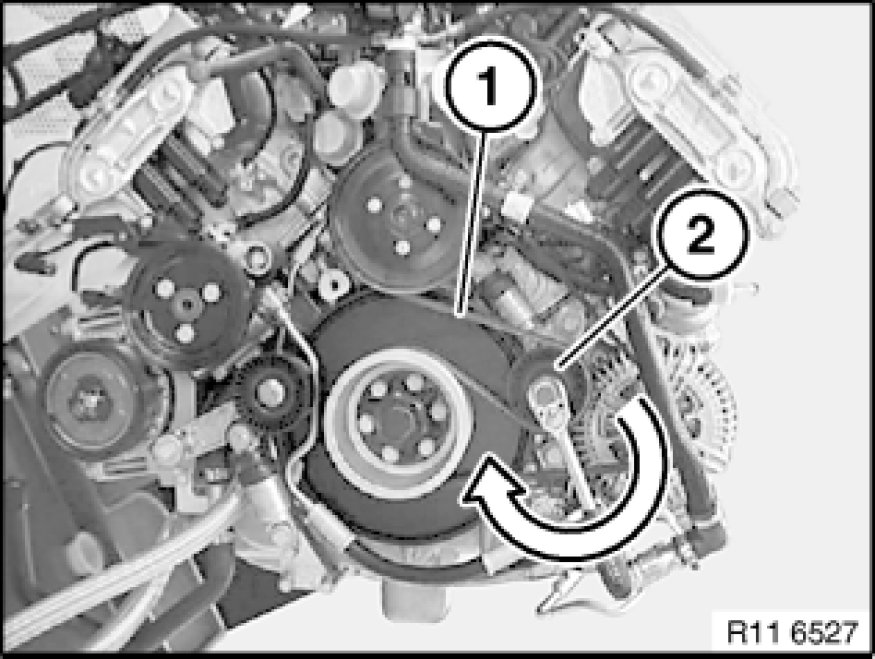 1
2
R11 6527