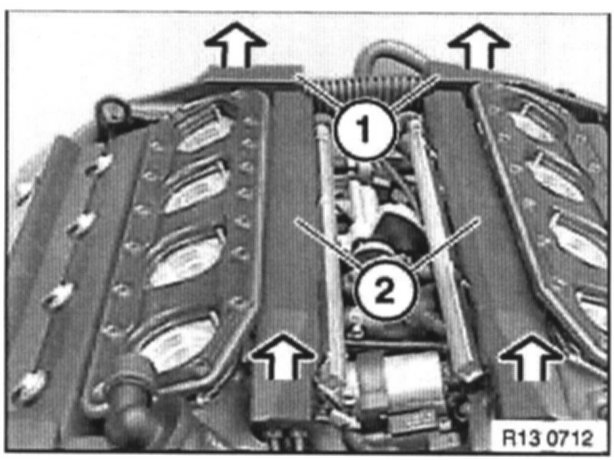 1
2
R13 0712