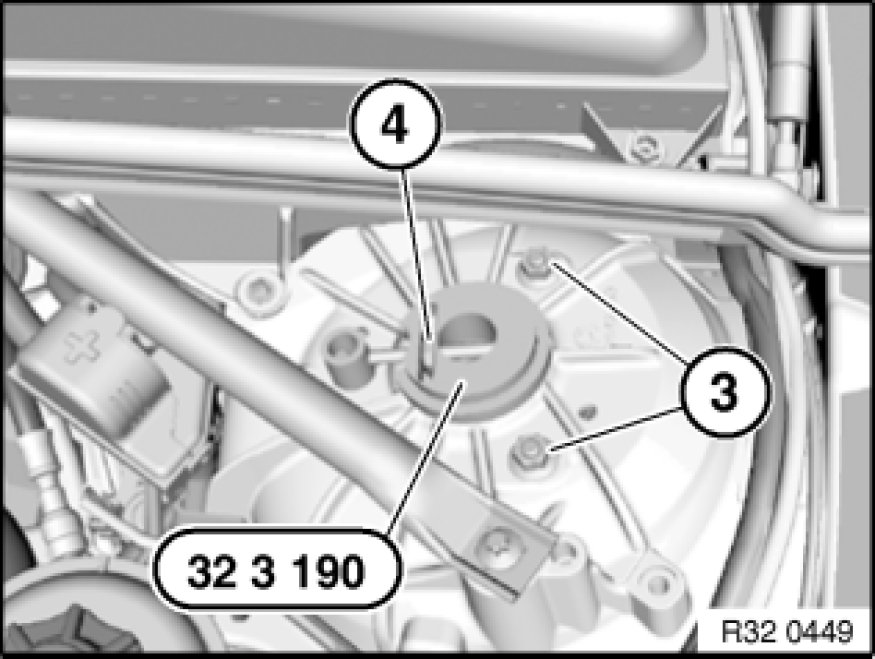 4

3

32 3 190

R32 0449