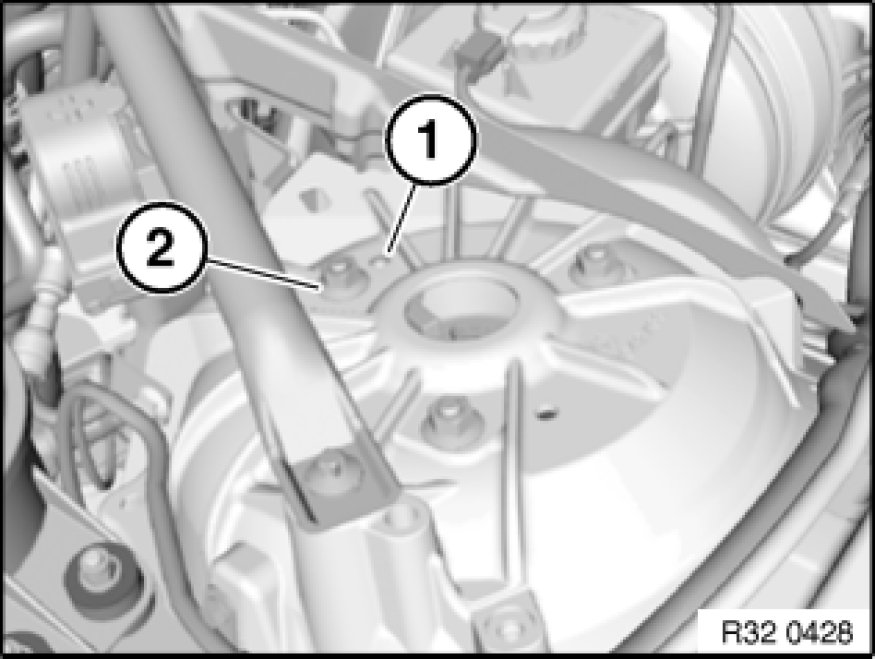 1
2
R32 0428