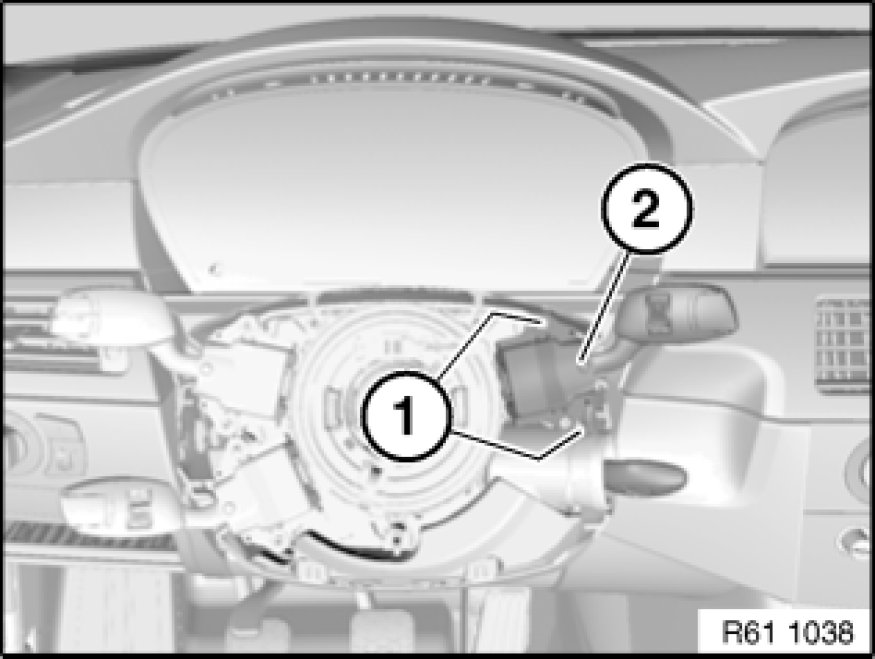 2
1
R61 1038