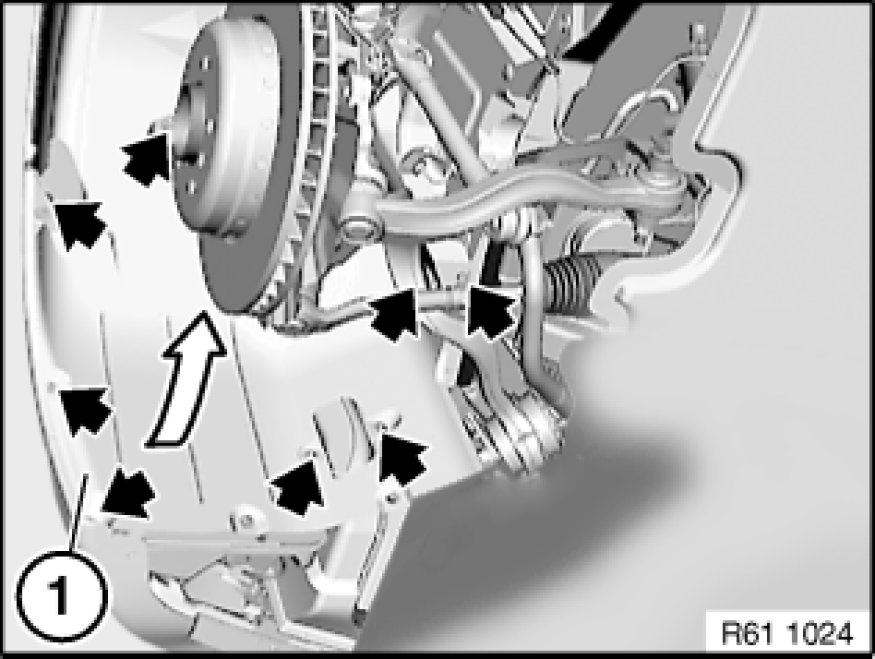 1

R61 1024